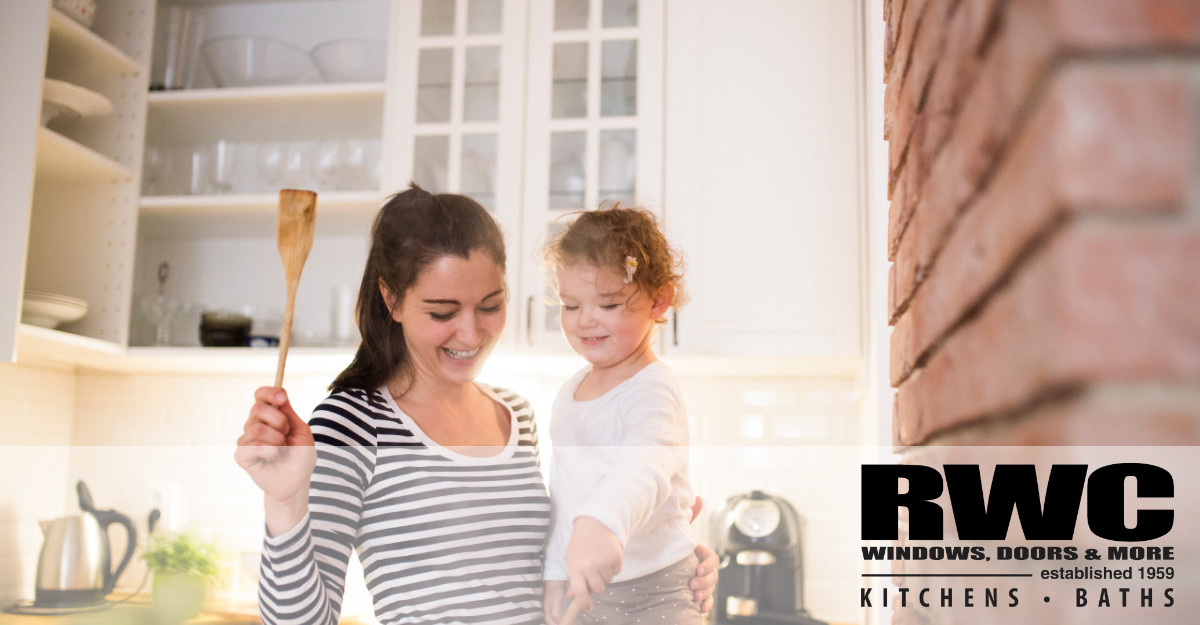 RWC
WINDOWS, DOORS & MORE
established 1959
KITCHENS • BATHS